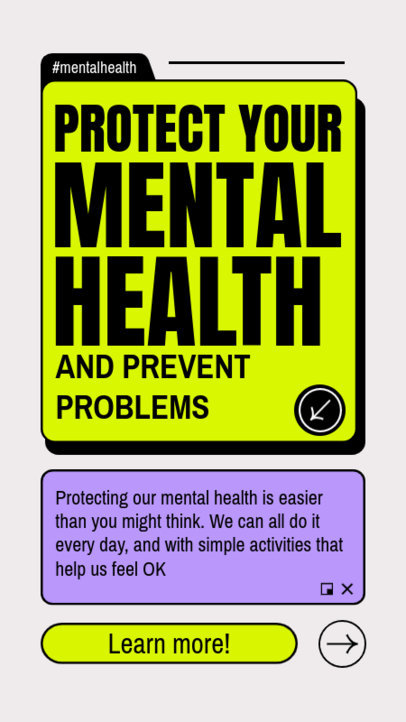 #mentalhealth

PROTECT YOUR MENTAL HEALTH AND PREVENT PROBLEMS

Protecting our mental health is easier than you might think. We can all do it every day, and with simple activities that help us feel OK

Learn more!